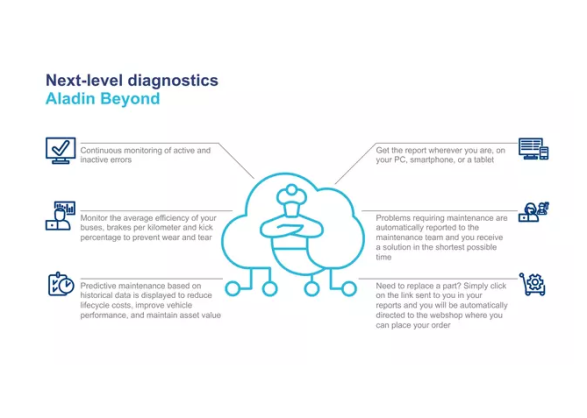 Next-level diagnostics
Aladin Beyond

Continuous monitoring of active and inactive errors

Monitor the average efficiency of your buses, brakes per kilometer and kick percentage to prevent wear and tear

Predictive maintenance based on historical data is displayed to reduce lifecycle costs, improve vehicle performance, and maintain asset value

Get the report wherever you are, on your PC, smartphone, or a tablet

Problems requiring maintenance are automatically reported to the maintenance team and you receive a solution in the shortest possible time

Need to replace a part? Simply click on the link sent to you in your reports and you will be automatically directed to the webshop where you can place your order